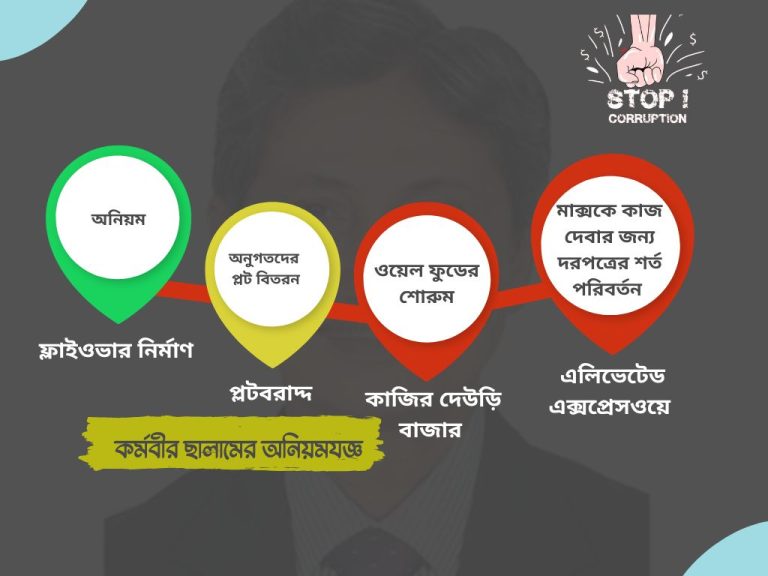 STOP !
CORRUPTION

অনিয়ম

ফ্লাইওভার নির্মাণ

অনুগতদের প্লট বিতরন

প্লটবরাদ্দ

ওয়েল ফুডের শোরুম

কাজির দেউড়ি বাজার

মাক্সকে কাজ দেবার জন্য দরপত্রের শর্ত পরিবর্তন

এলিভেটেড এক্সপ্রেসওয়ে

কর্মবীর ছালামের অনিয়মযজ্ঞ