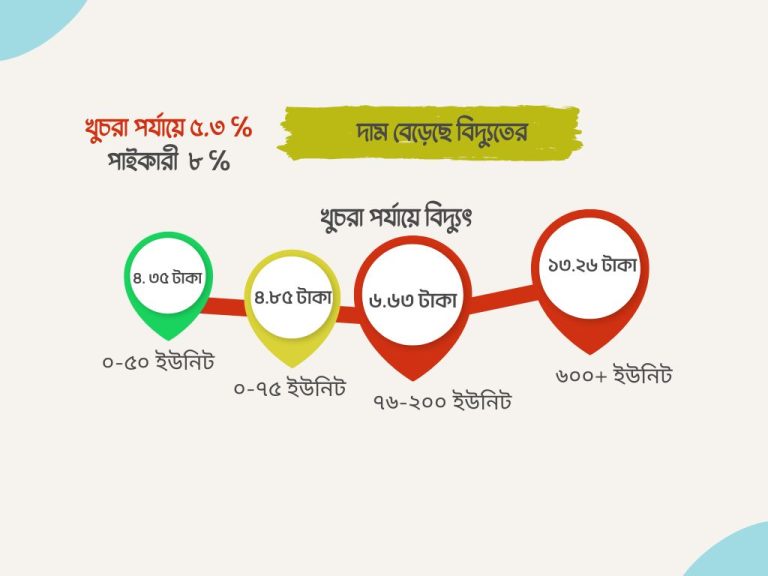 খুচরা পর্যায়ে ৫.৩ %
পাইকারী ৮ %

দাম বেড়েছে বিদ্যুতের

খুচরা পর্যায়ে বিদ্যুৎ

৪. ৩৫ টাকা
০-৫০ ইউনিট

৪.৮৫ টাকা
০-৭৫ ইউনিট

৬.৬৩ টাকা
৭৬-২০০ ইউনিট

১৩.২৬ টাকা
৬০০+ ইউনিট